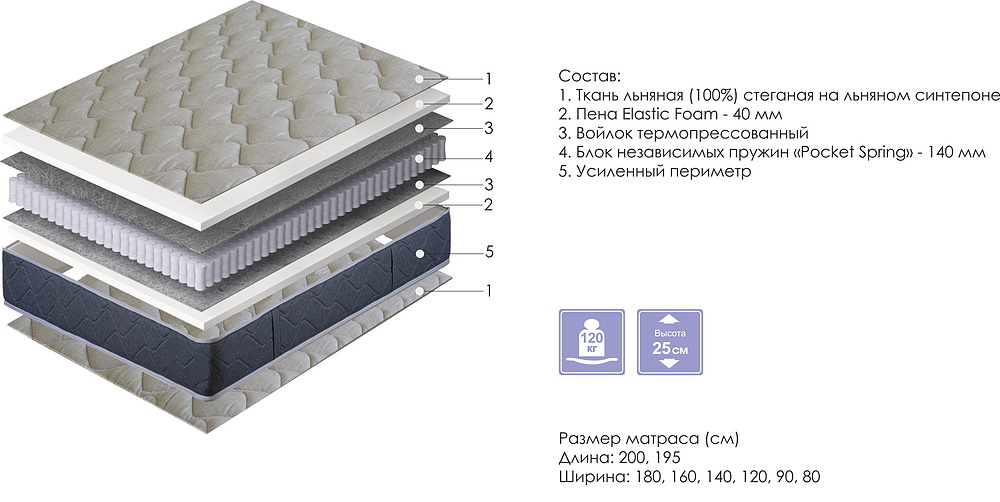 1
2
3
4
3
2
5
1

Состав:
1. Ткань льняная (100%) стеганая на льняном синтепоне
2. Пена Elastic Foam - 40 мм
3. Войлок термопрессованный
4. Блок независимых пружин «Pocket Spring» - 140 мм
5. Усиленный периметр

120 кг

Высота 25см

Размер матраса (см)
Длина: 200, 195
Ширина: 180, 160, 140, 120, 90, 80